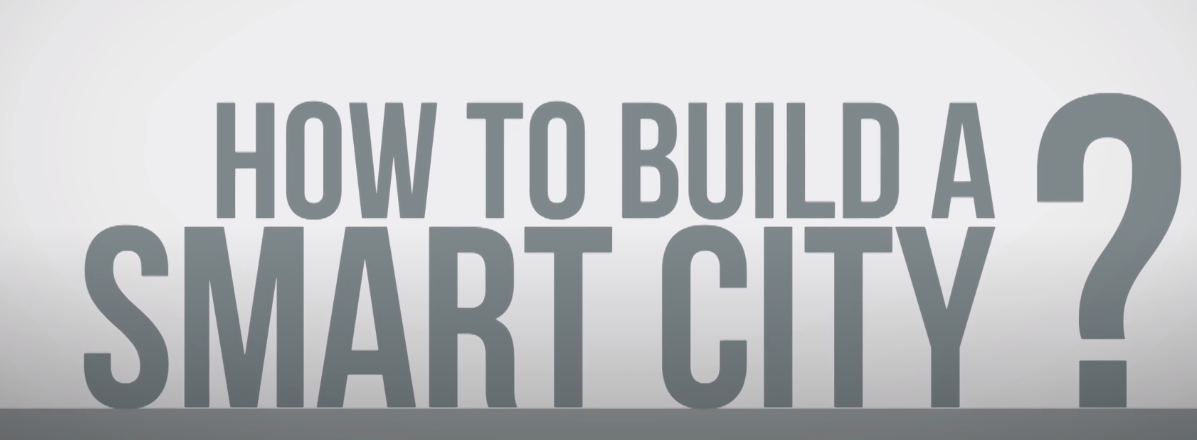 HOW TO BUILD A SMART CITY ?